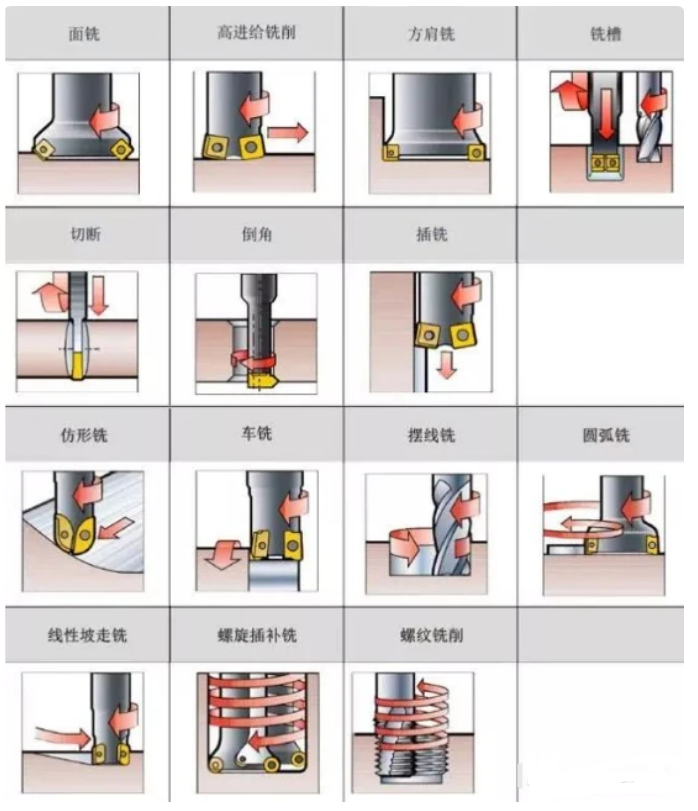 | 面铣 | 高进给铣削 | 方肩铣 | 铣槽 |
|---|---|---|---|
| 切断 | 倒角 | 插铣 | |
| 仿形铣 | 车铣 | 摆线铣 | 圆弧铣 |
| 线性坡走铣 | 螺旋插补铣 | 螺纹铣削 | |